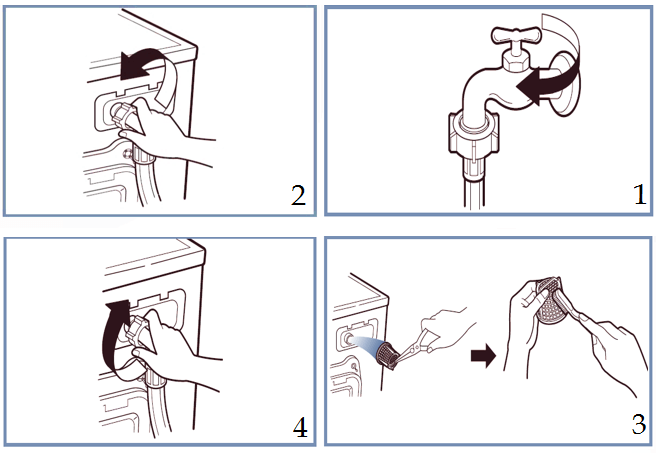 2

1

4

3